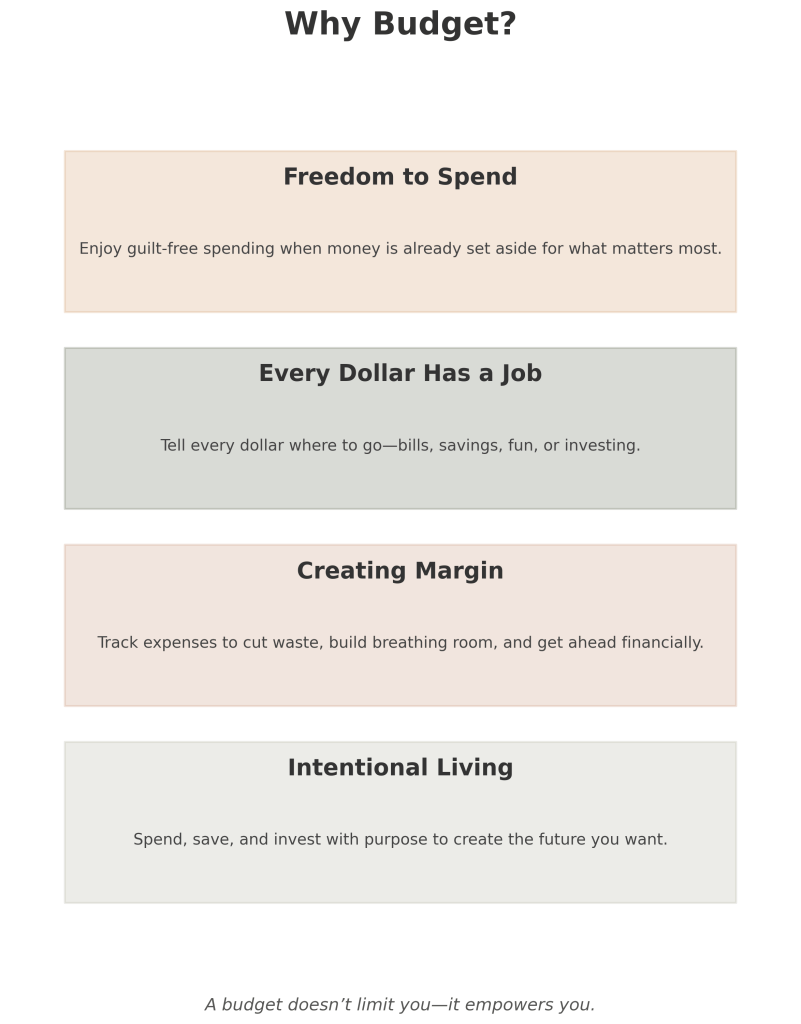 Why Budget?

Freedom to Spend

Enjoy guilt-free spending when money is already set aside for what matters most.

Every Dollar Has a Job

Tell every dollar where to go—bills, savings, fun, or investing.

Creating Margin

Track expenses to cut waste, build breathing room, and get ahead financially.

Intentional Living

Spend, save, and invest with purpose to create the future you want.

A budget doesn’t limit you—it empowers you.